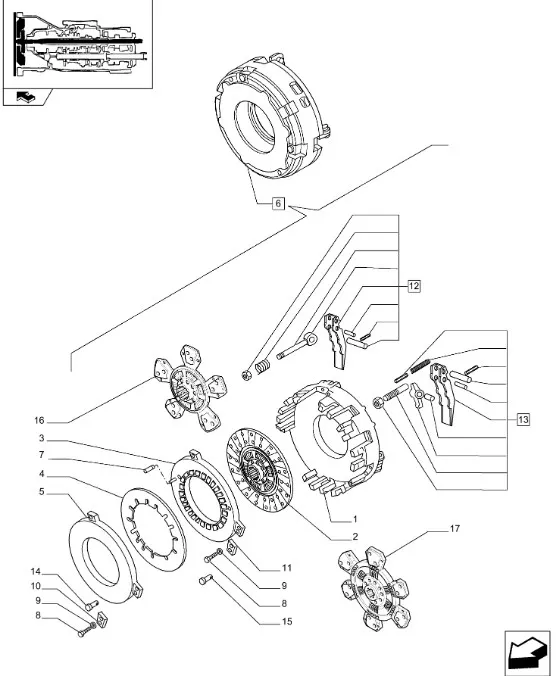 6
12
13
16
3
7
4
5
1
2
17
11
9
8
15
14
10
9
8