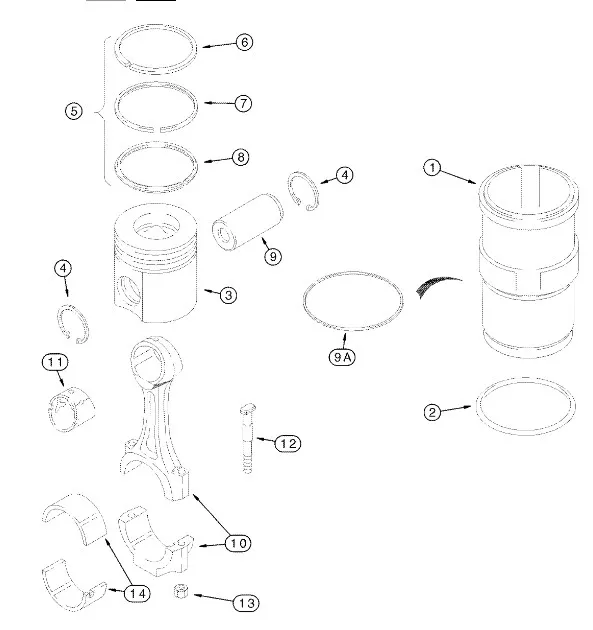 6
5
7
8
4
1
9
4
3
9A
11
2
12
10
14
13